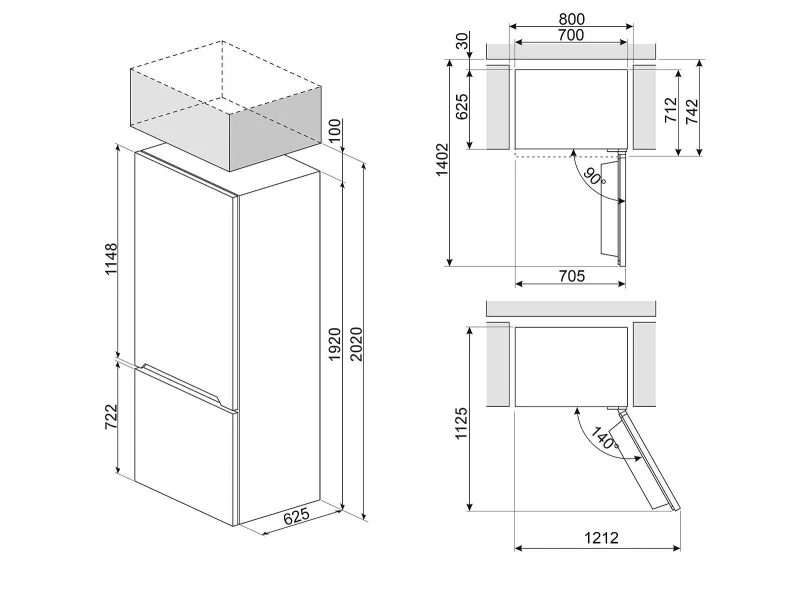 100
1148
722
1920
2020
625
800
700
30
625
1402
712
742
90°
705
1125
140°
1212