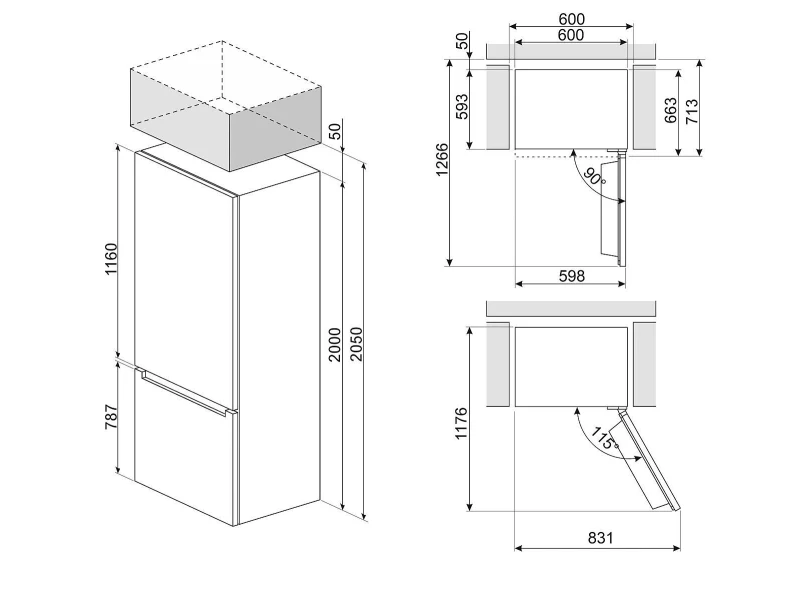 50
1160
787
2000
2050
600
600
50
593
1266
663
713
90°
598
1176
115°
831