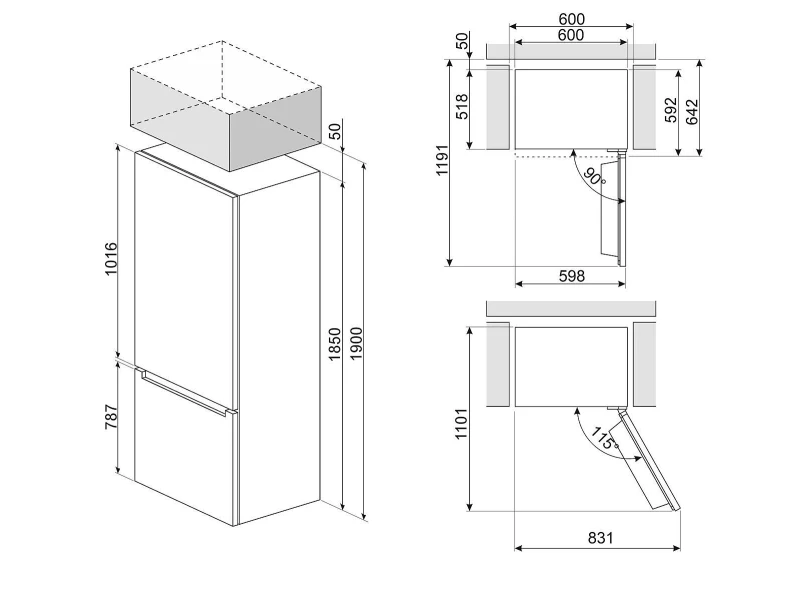 50
1016
787
1850
1900
600
600
50
518
1191
592
642
90°
598
1101
115°
831