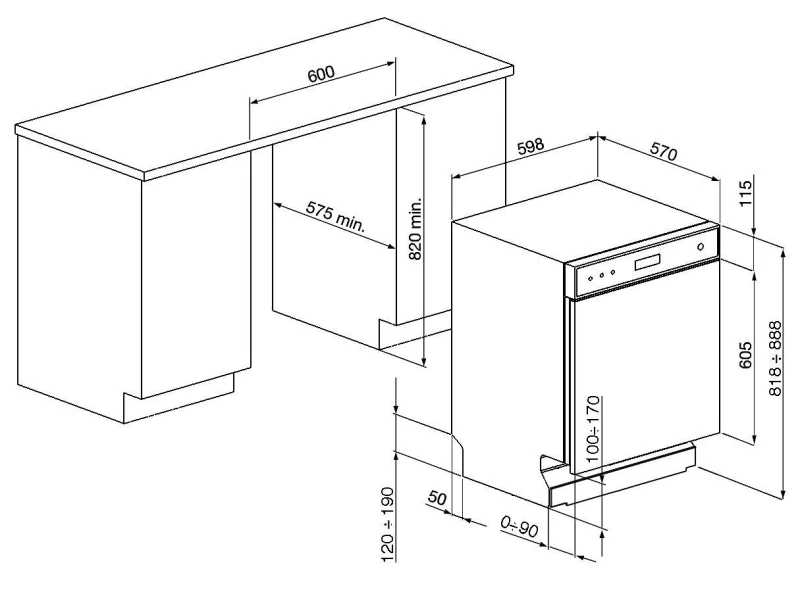 600
575 min.
820 min.
598
570
115
605
818 ÷ 888
100÷170
120 ÷ 190
50
0÷90