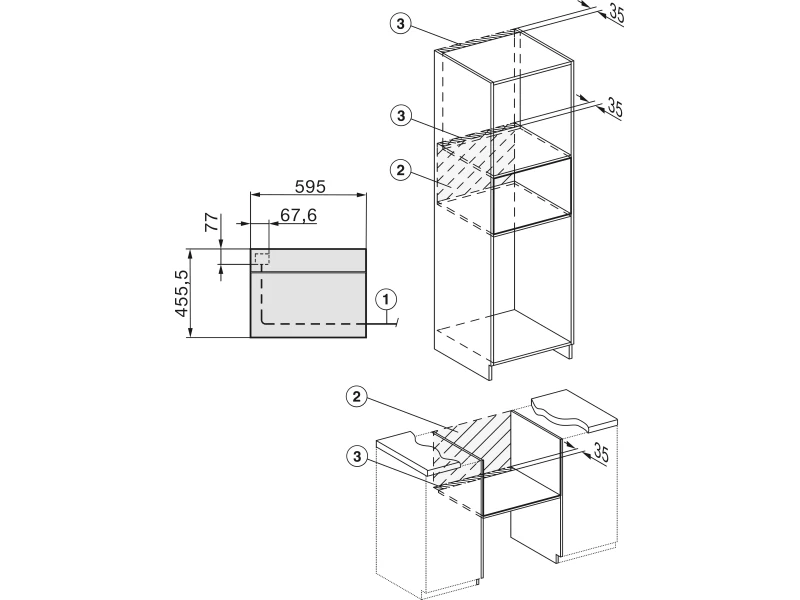 3
35
3
35
2
595
77
67,6
455,5
1
2
3
35