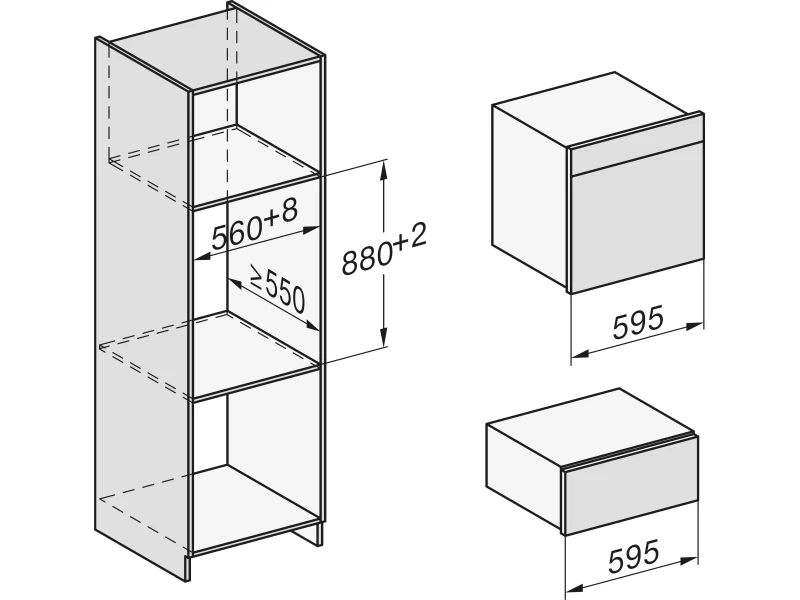 560+8

≥550

880+2

595

595