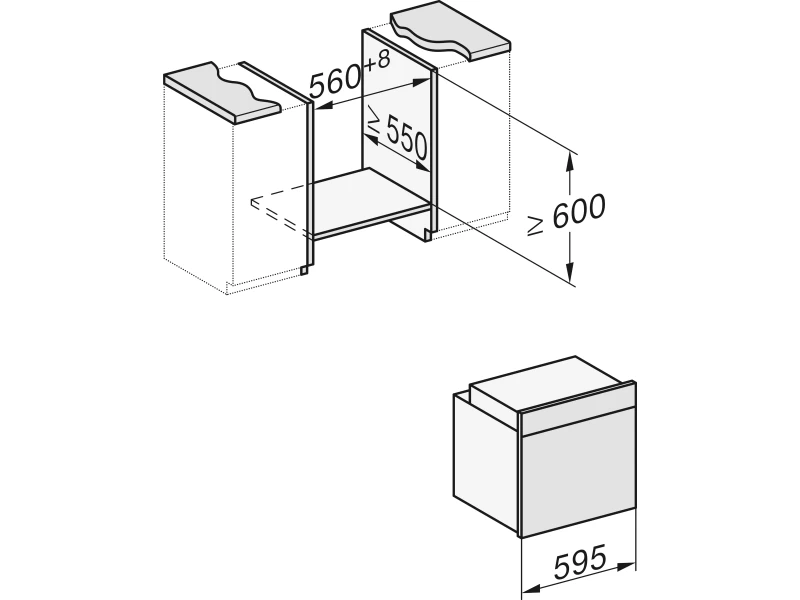 $560^{+8}$

$\geq 550$

$\geq 600$

595