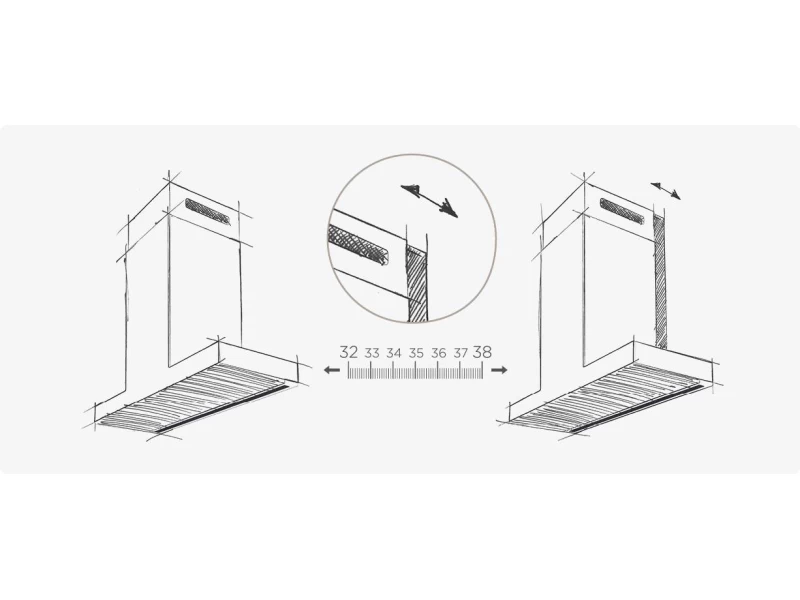 32 33 34 35 36 37 38