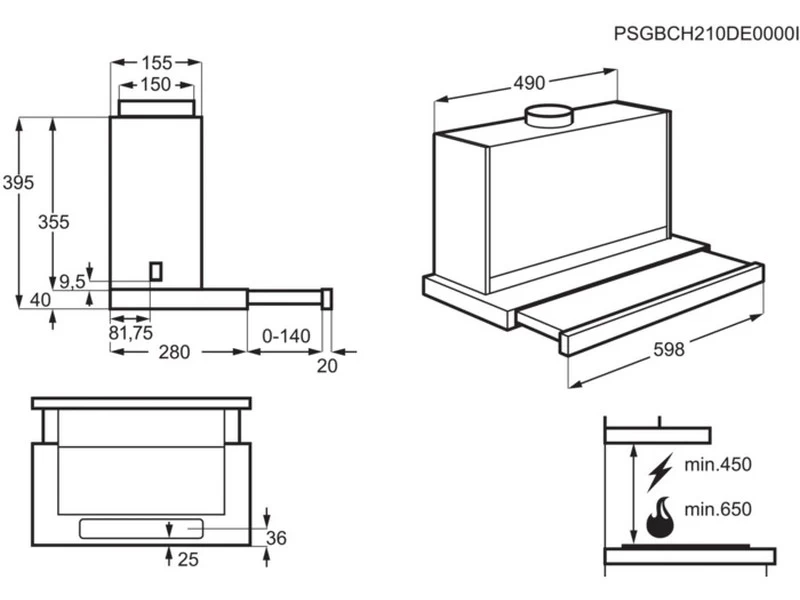 PSGBCH210DE0000I

155
150
395
355
9,5
40
81,75
280
0-140
20

490
598

36
25

min.450
min.650