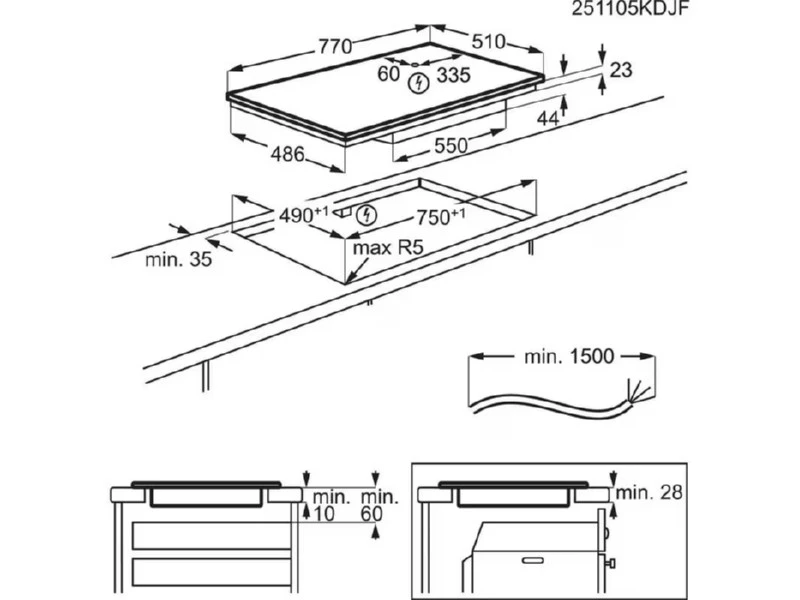 251105KDJF

770
510
60
335
23
44
486
550
$490^{+1}$
$750^{+1}$
min. 35
max R5
min. 1500
min. 10
min. 60
min. 28