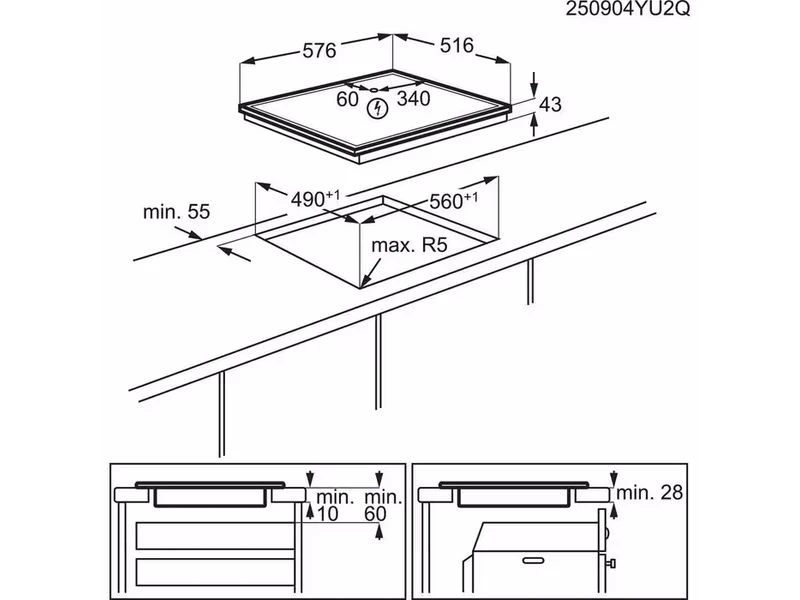 250904YU2Q

576
516
60
340
43

$490^{+1}$
$560^{+1}$
min. 55
max. R5

min.
10
min.
60

min. 28