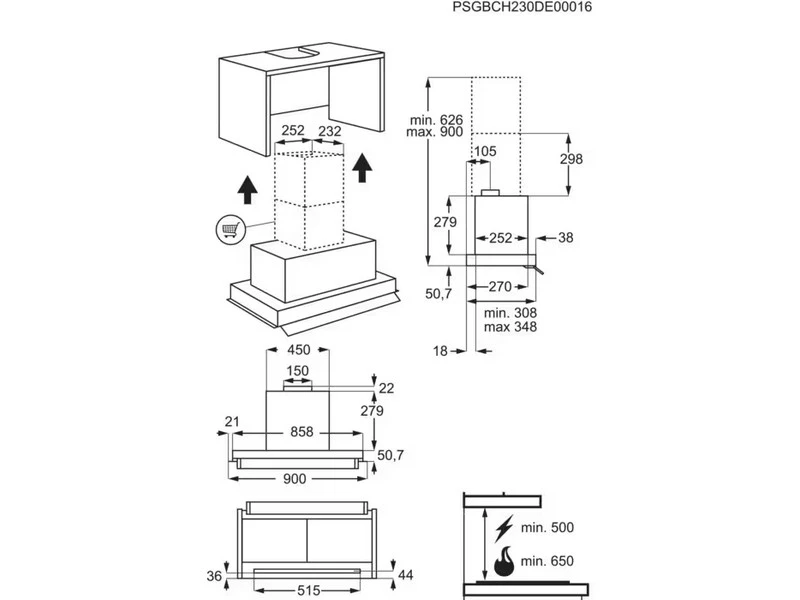 PSGBCH230DE00016

252
232

min. 626
max. 900
105
298
279
252
38
50,7
270
min. 308
max 348
18

450
150
22
279
21
858
50,7
900

36
515
44

min. 500
min. 650