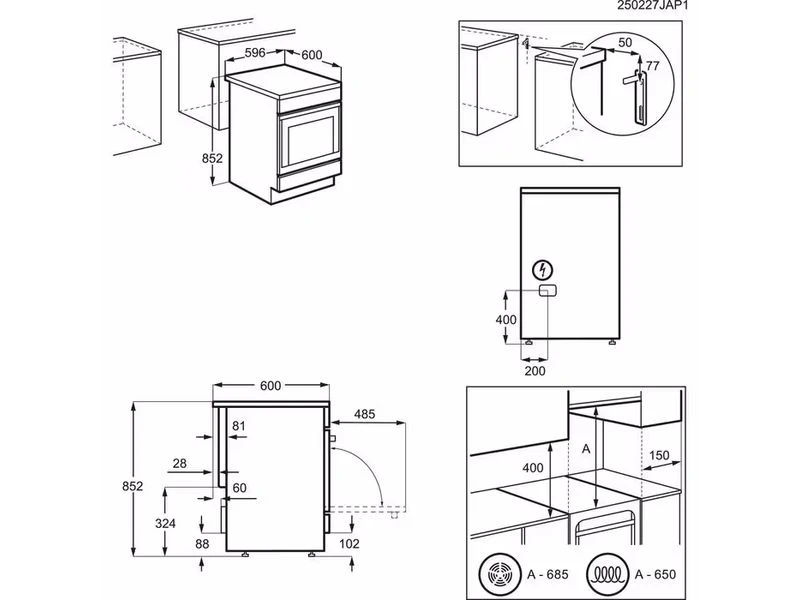 250227JAP1

596
600
852

50
77

400
200

600
485
81
28
852
60
324
88
102

A
400
150
A - 685
A - 650